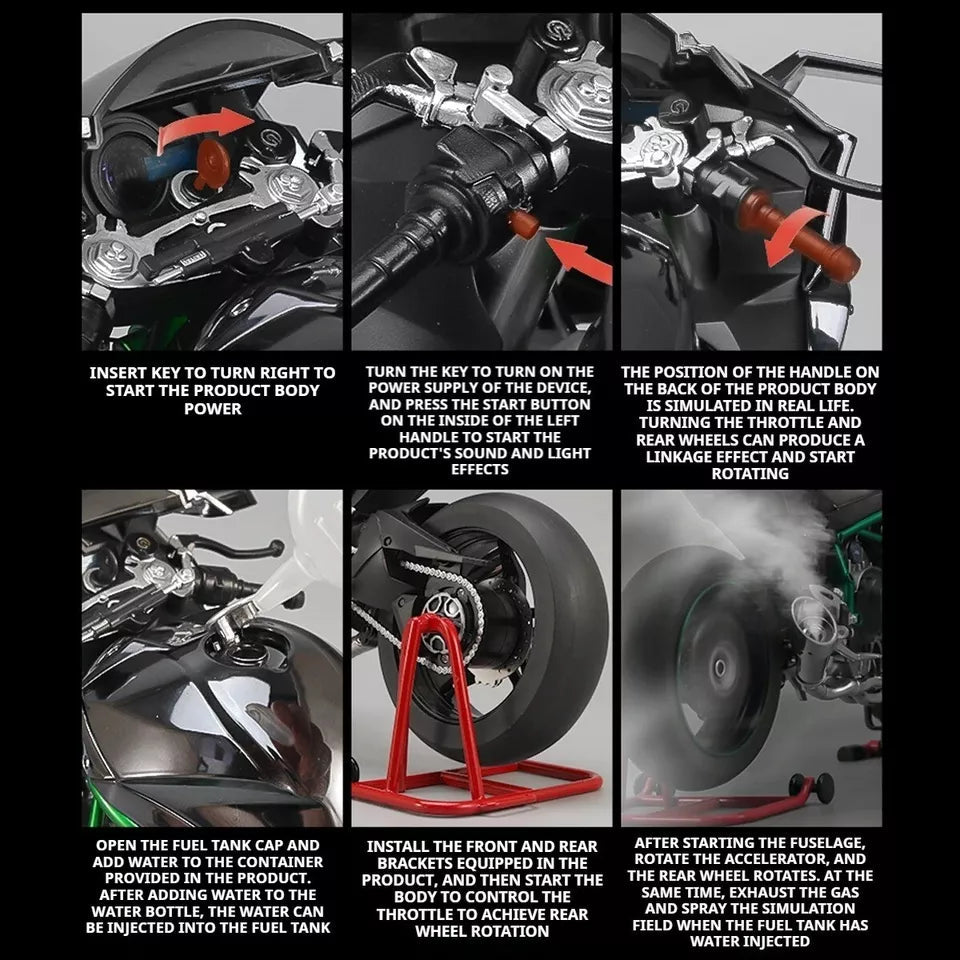 INSERT KEY TO TURN RIGHT TO START THE PRODUCT BODY POWER

TURN THE KEY TO TURN ON THE POWER SUPPLY OF THE DEVICE, AND PRESS THE START BUTTON ON THE INSIDE OF THE LEFT HANDLE TO START THE PRODUCT'S SOUND AND LIGHT EFFECTS

THE POSITION OF THE HANDLE ON THE BACK OF THE PRODUCT BODY IS SIMULATED IN REAL LIFE. TURNING THE THROTTLE AND REAR WHEELS CAN PRODUCE A LINKAGE EFFECT AND START ROTATING

OPEN THE FUEL TANK CAP AND ADD WATER TO THE CONTAINER PROVIDED IN THE PRODUCT. AFTER ADDING WATER TO THE WATER BOTTLE, THE WATER CAN BE INJECTED INTO THE FUEL TANK

INSTALL THE FRONT AND REAR BRACKETS EQUIPPED IN THE PRODUCT, AND THEN START THE BODY TO CONTROL THE THROTTLE TO ACHIEVE REAR WHEEL ROTATION

AFTER STARTING THE FUSELAGE, ROTATE THE ACCELERATOR, AND THE REAR WHEEL ROTATES. AT THE SAME TIME, EXHAUST THE GAS AND SPRAY THE SIMULATION FIELD WHEN THE FUEL TANK HAS WATER INJECTED