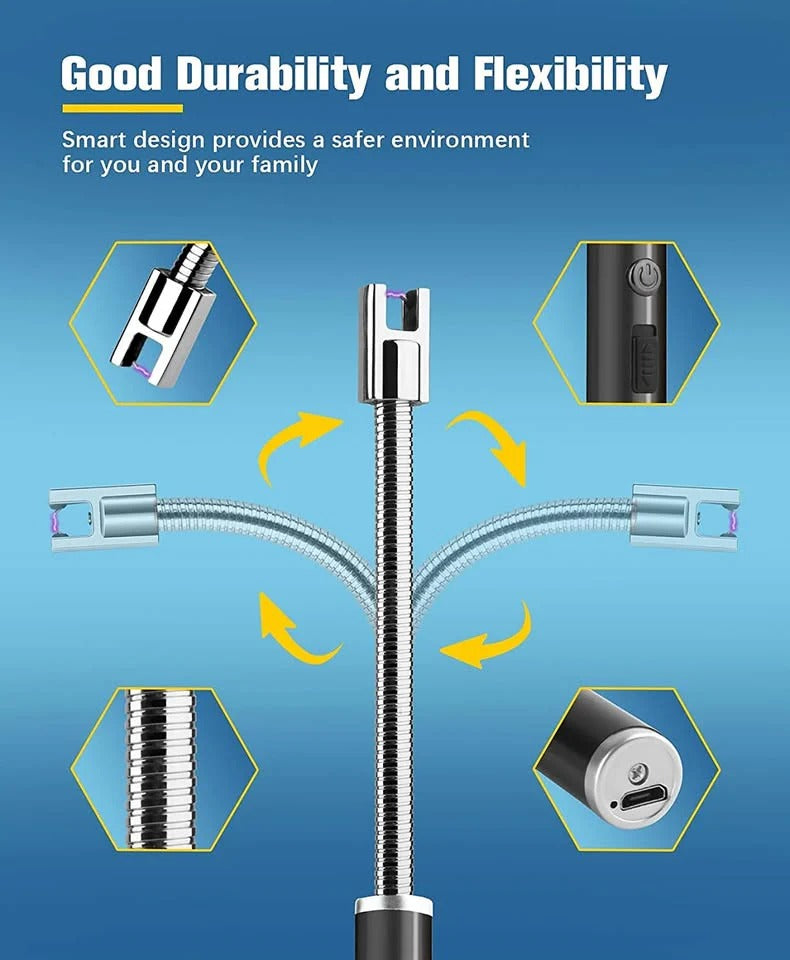 Good Durability and Flexibility

Smart design provides a safer environment for you and your family